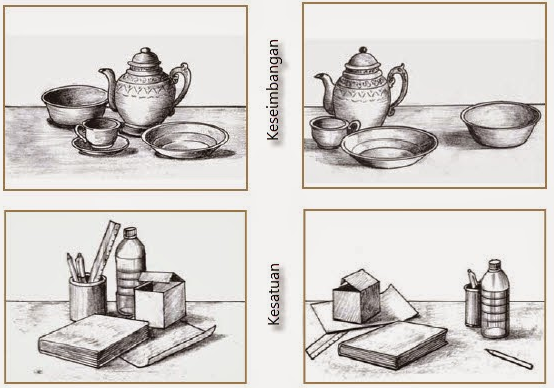 Keseimbangan

Kesatuan